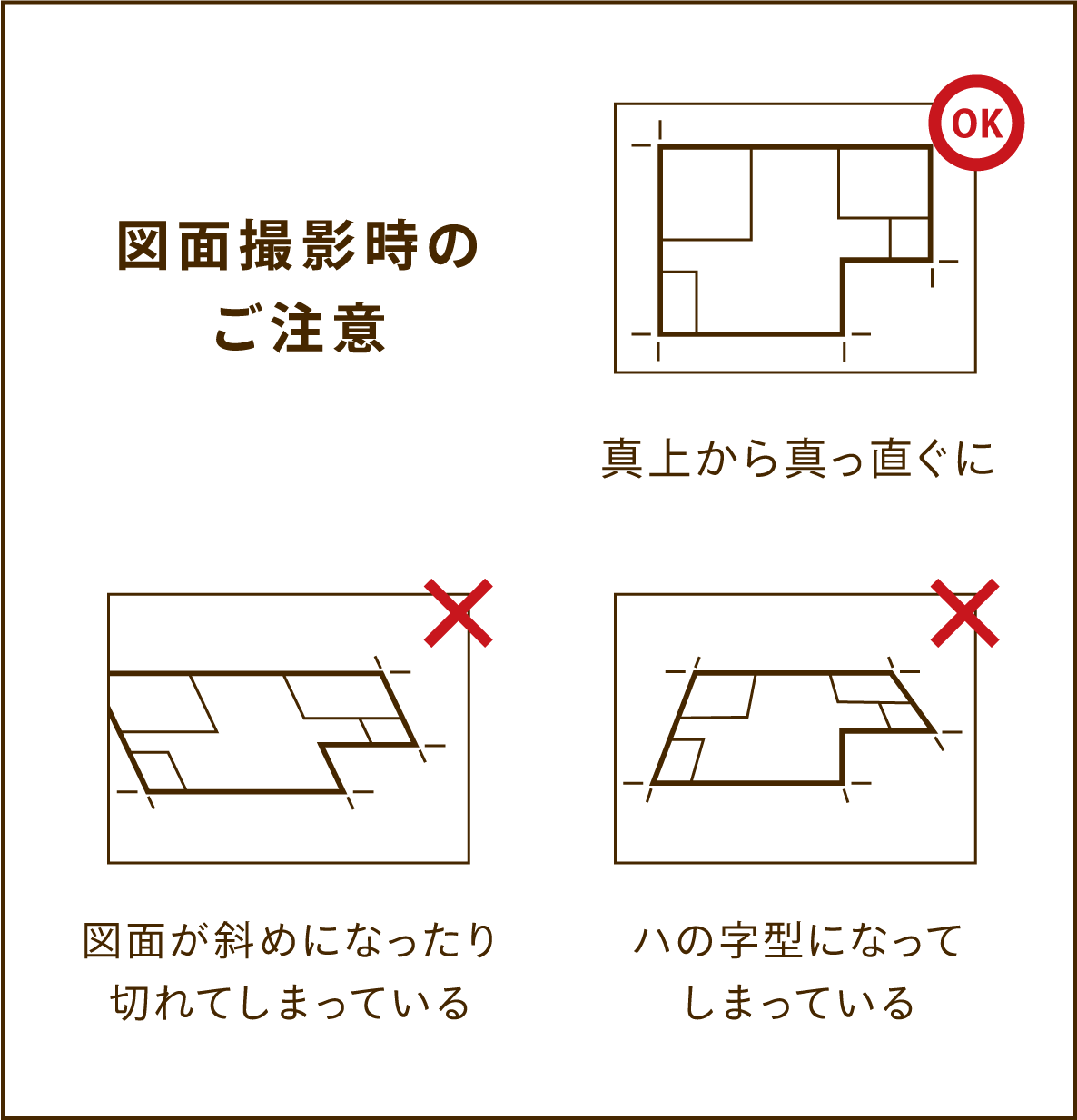 図面撮影時の
ご注意

OK

真上から真っ直ぐに

図面が斜めになったり
切れてしまっている

ハの字型になって
しまっている